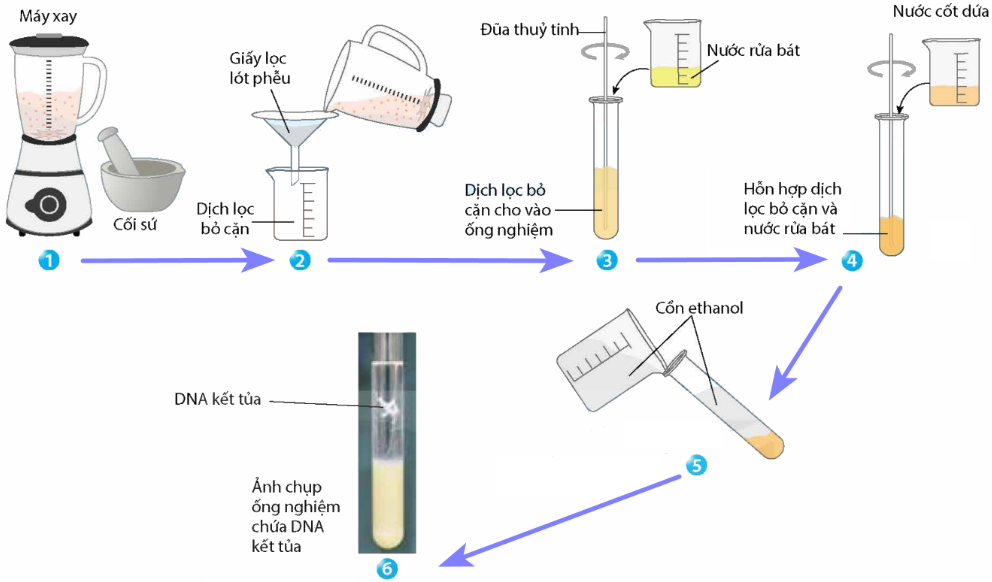 Máy xay

Cối sứ

1

Giấy lọc lót phễu

Dịch lọc bỏ cặn

2

Đũa thuỷ tinh

Nước rửa bát

Dịch lọc bỏ cặn cho vào ống nghiệm

3

Nước cốt dứa

Hỗn hợp dịch lọc bỏ cặn và nước rửa bát

4

Cồn ethanol

5

DNA kết tủa

Ảnh chụp ống nghiệm chứa DNA kết tủa

6